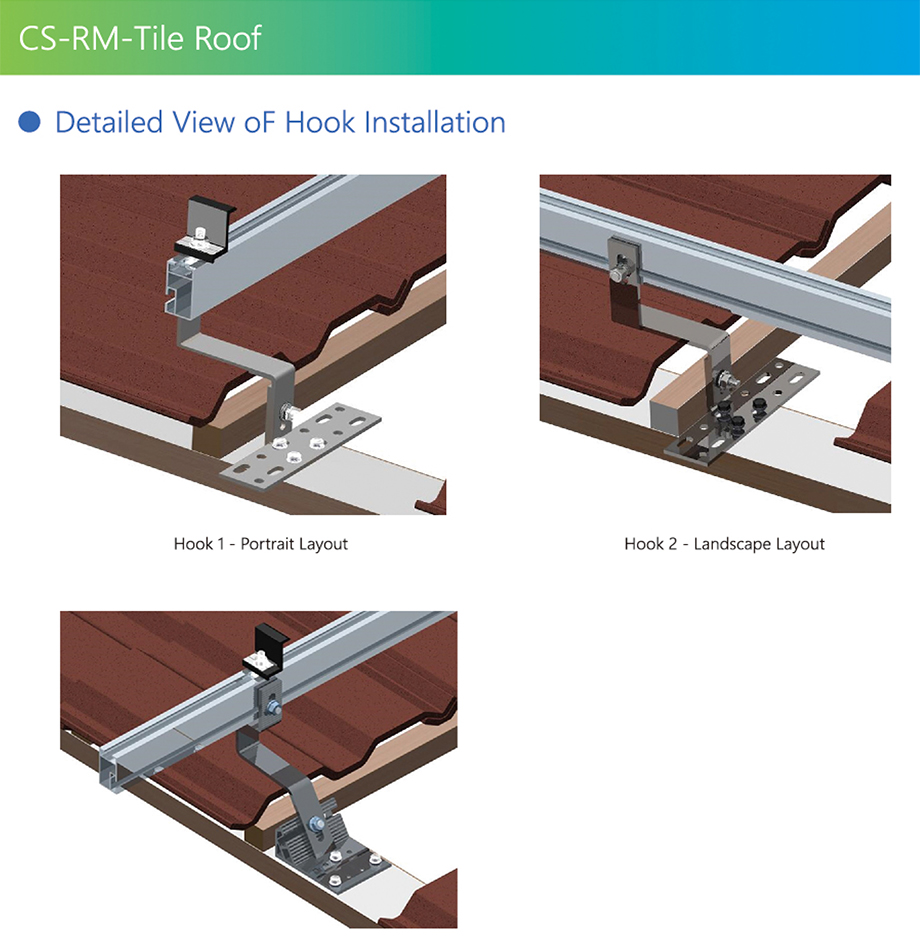 CS-RM-Tile Roof

Detailed View oF Hook Installation

Hook 1 - Portrait Layout

Hook 2 - Landscape Layout