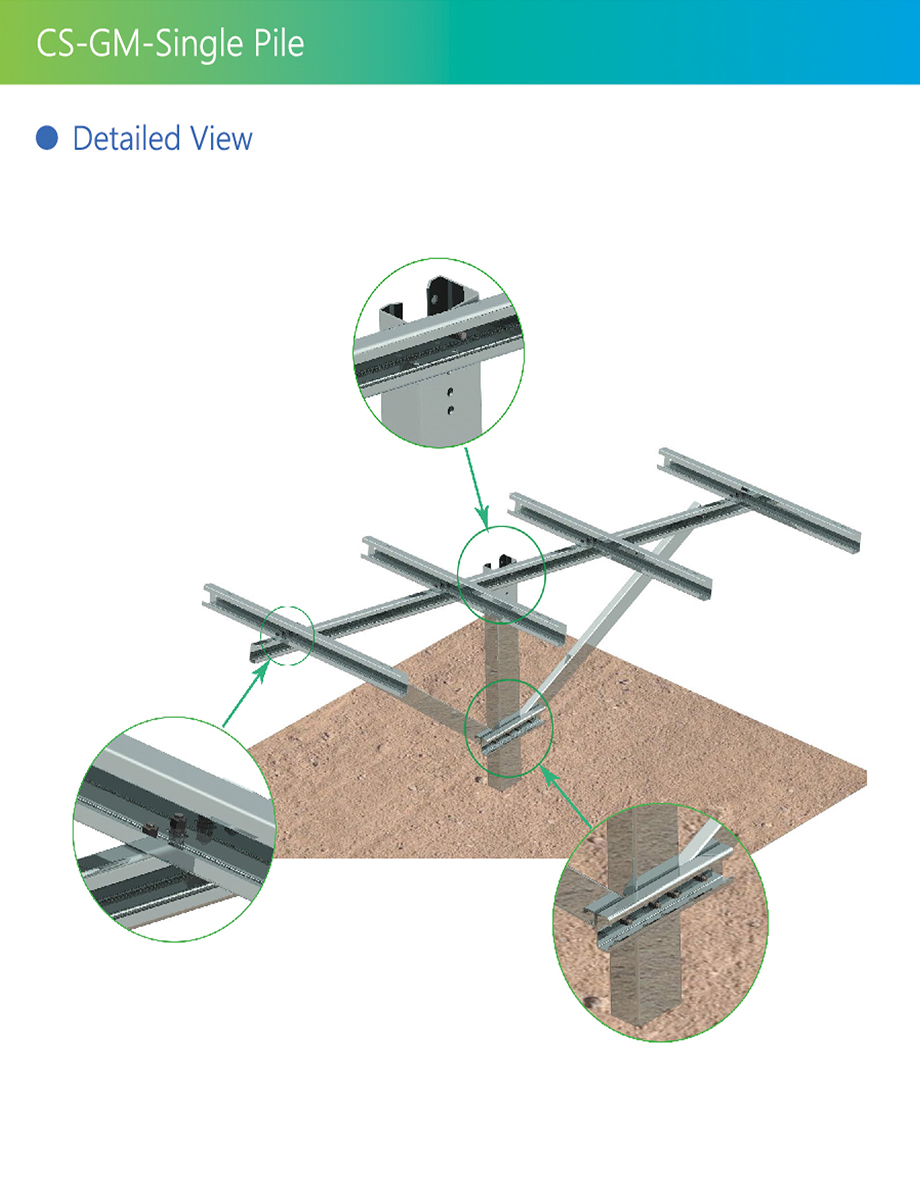 CS-GM-Single Pile

Detailed View